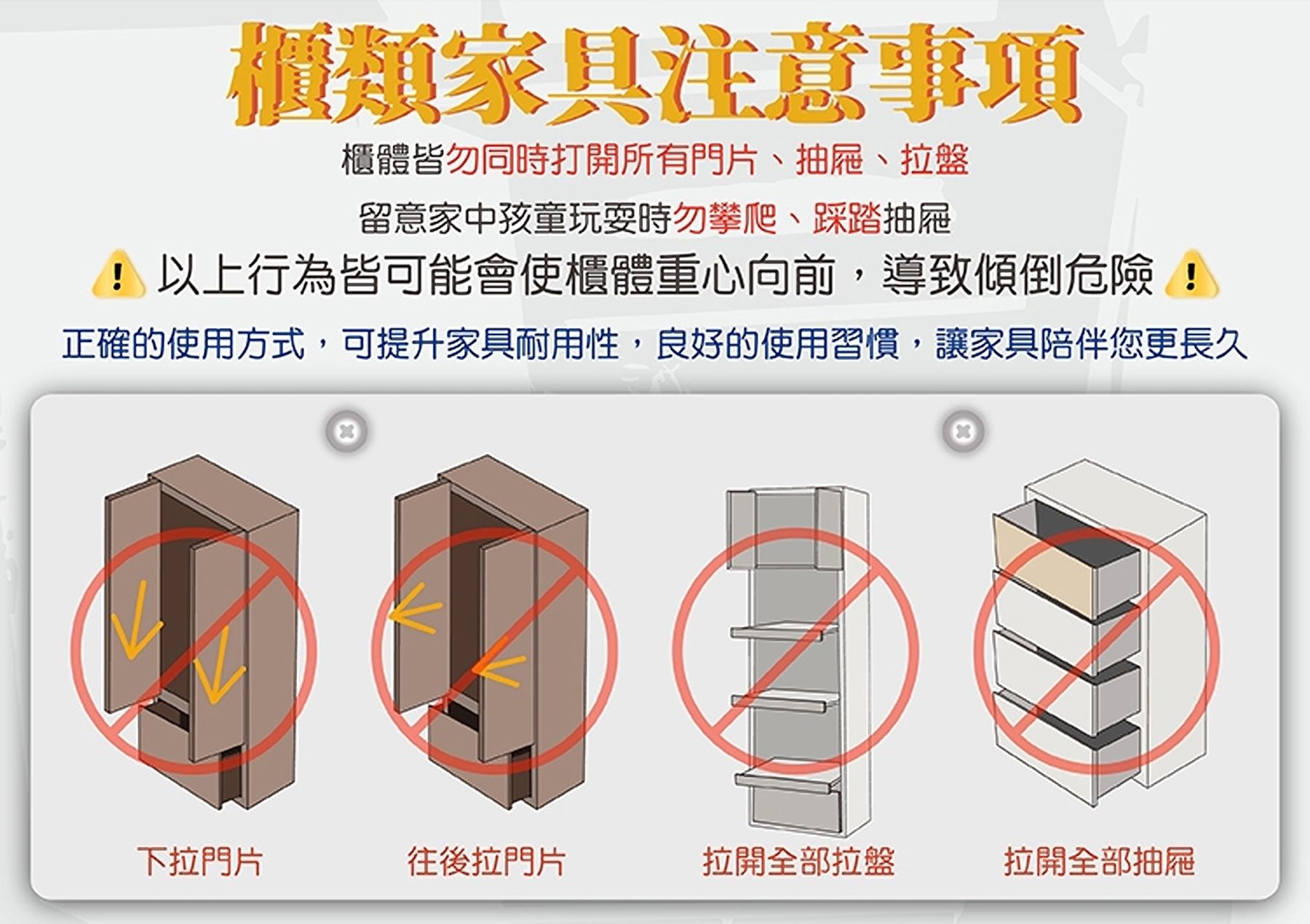 櫃類家具注意事項

櫃體皆勿同時打開所有門片、抽屜、拉盤

留意家中孩童玩耍時勿攀爬、踩踏抽屜

以上行為皆可能會使櫃體重心向前，導致傾倒危險

正確的使用方式，可提升家具耐用性，良好的使用習慣，讓家具陪伴您更長久

下拉門片

往後拉門片

拉開全部拉盤

拉開全部抽屜