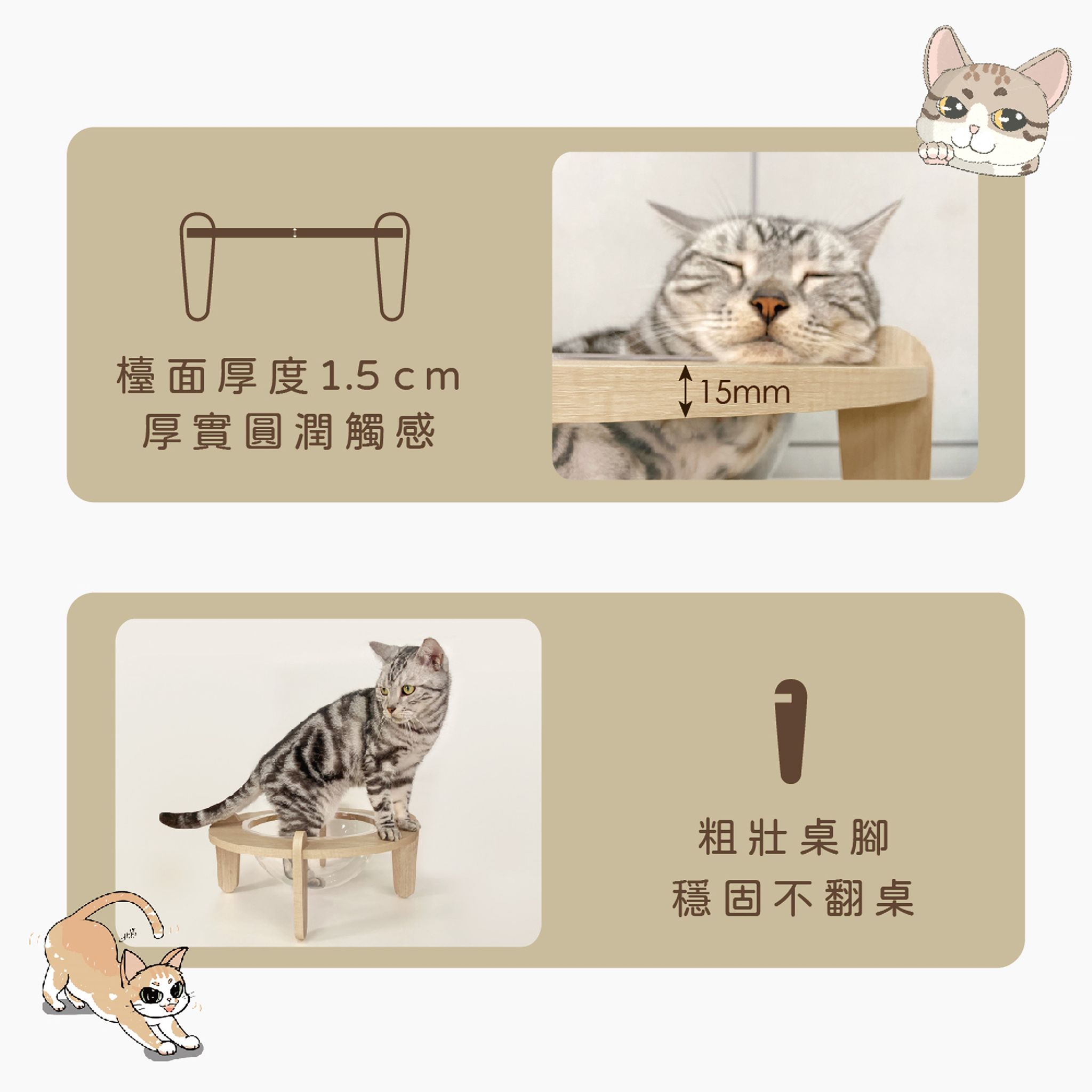 檯面厚度1.5cm
厚實圓潤觸感

15mm

粗壯桌腳
穩固不翻桌