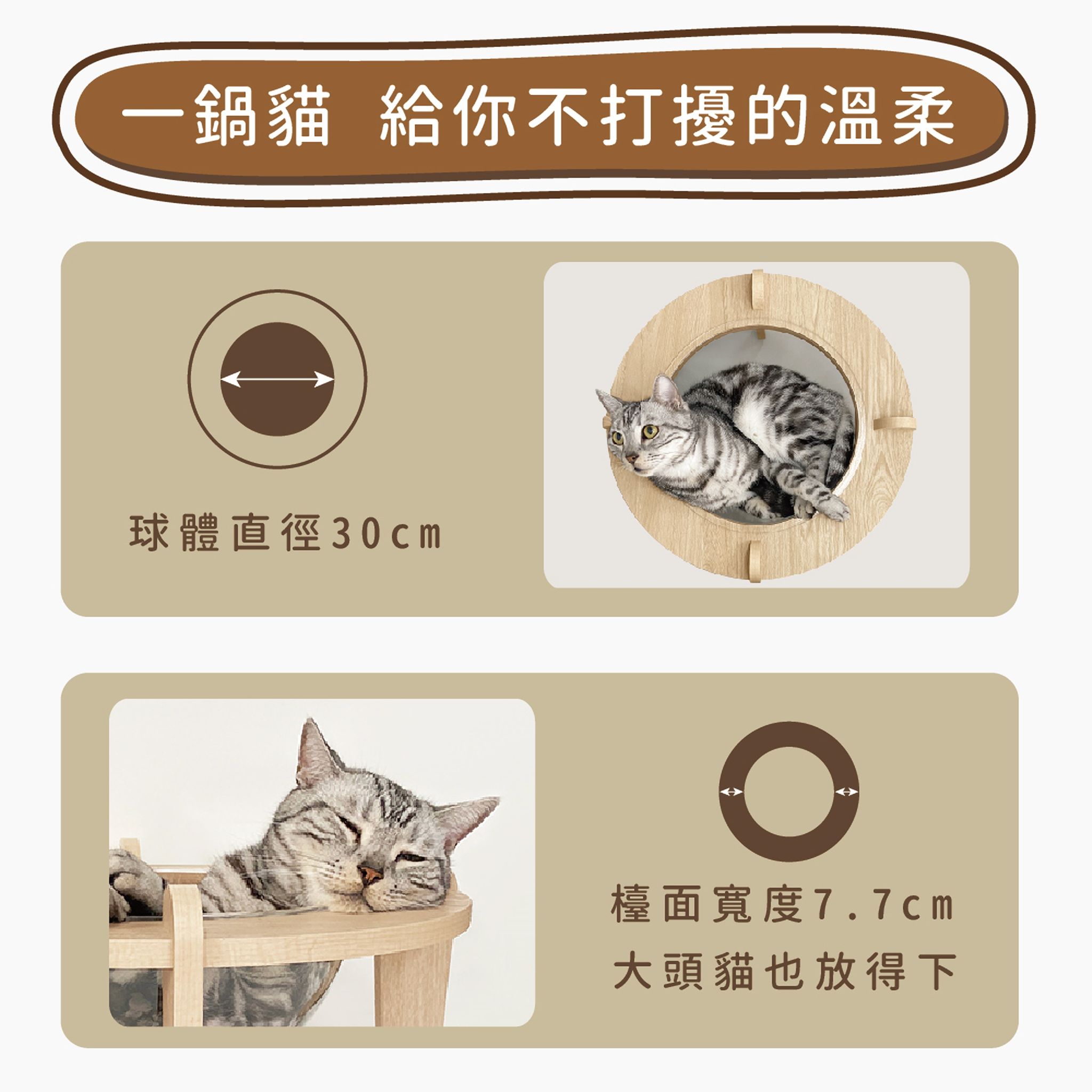 一鍋貓 給你不打擾的溫柔

球體直徑30cm

檯面寬度7.7cm
大頭貓也放得下